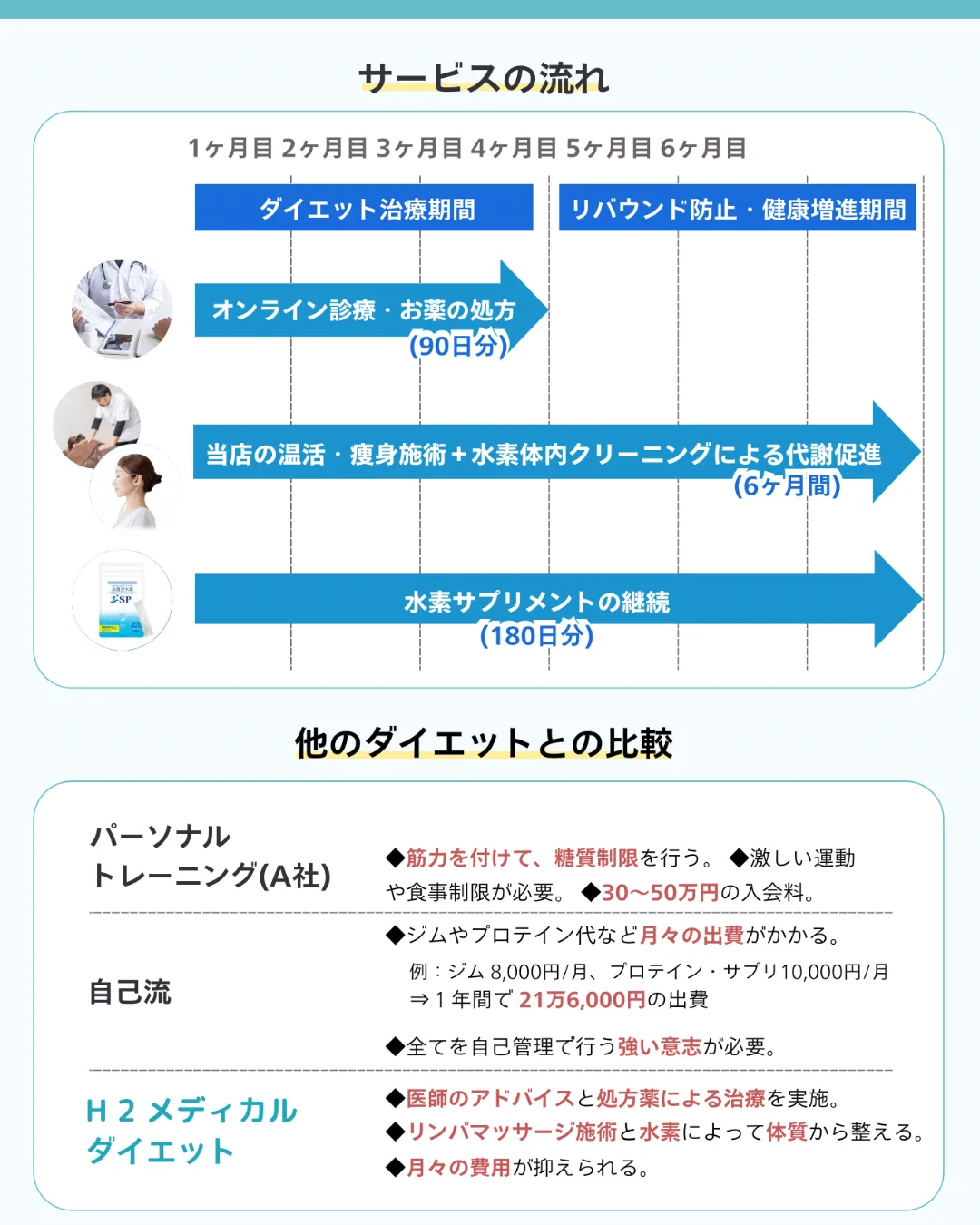 サービスの流れ

1ヶ月目 2ヶ月目 3ヶ月目 4ヶ月目 5ヶ月目 6ヶ月目

ダイエット治療期間

リバウンド防止・健康増進期間

オンライン診療・お薬の処方
(90日分)

当店の温活・痩身施術＋水素体内クリーニングによる代謝促進
(6ヶ月間)

SP

水素サプリメントの継続
(180日分)

他のダイエットとの比較

パーソナル
トレーニング(A社)

◆筋力を付けて、糖質制限を行う。 ◆激しい運動や食事制限が必要。 ◆30～50万円の入会料。

自己流

◆ジムやプロテイン代など月々の出費がかかる。
例：ジム 8,000円/月、プロテイン・サプリ10,000円/月
⇒１年間で 21万6,000円の出費
◆全てを自己管理で行う強い意志が必要。

H２メディカル
ダイエット

◆医師のアドバイスと処方薬による治療を実施。
◆リンパマッサージ施術と水素によって体質から整える。
◆月々の費用が抑えられる。